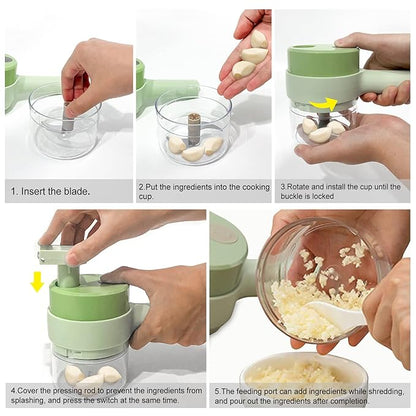 1. Insert the blade.

2.Put the ingredients into the cooking cup.

3.Rotate and install the cup until the buckle is locked

4.Cover the pressing rod to prevent the ingredients from splashing, and press the switch at the same time.

5.The feeding port can add ingredients while shredding, and pour out the ingredients after completion.