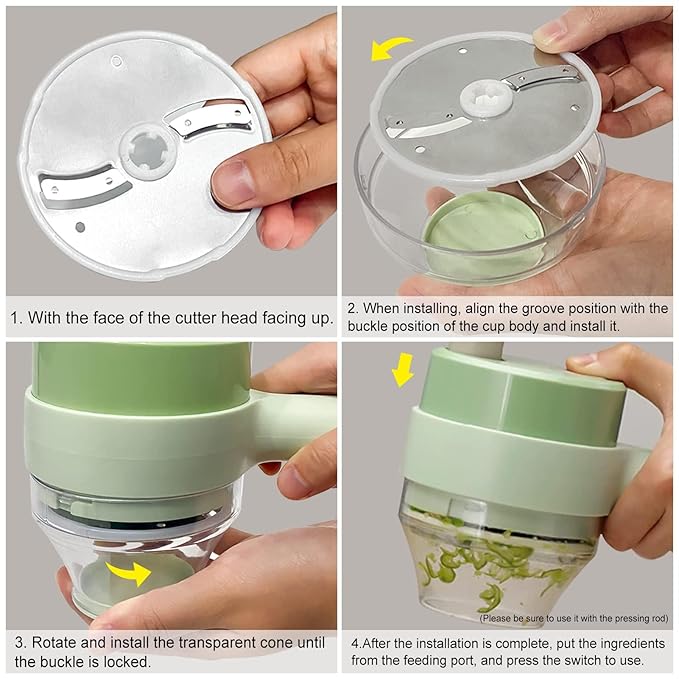 1. With the face of the cutter head facing up.

2. When installing, align the groove position with the buckle position of the cup body and install it.

3. Rotate and install the transparent cone until the buckle is locked.

(Please be sure to use it with the pressing rod)

4.After the installation is complete, put the ingredients from the feeding port, and press the switch to use.